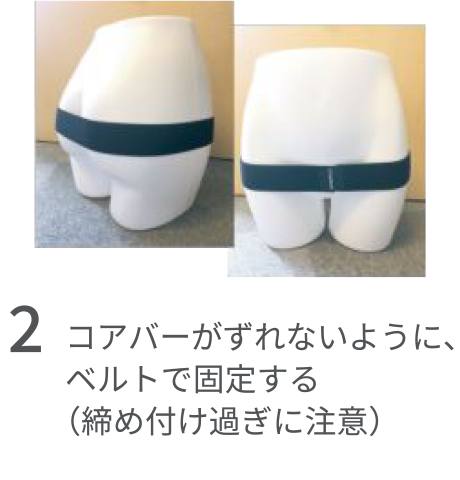 2 コアバーがずれないように、ベルトで固定する（締め付け過ぎに注意）